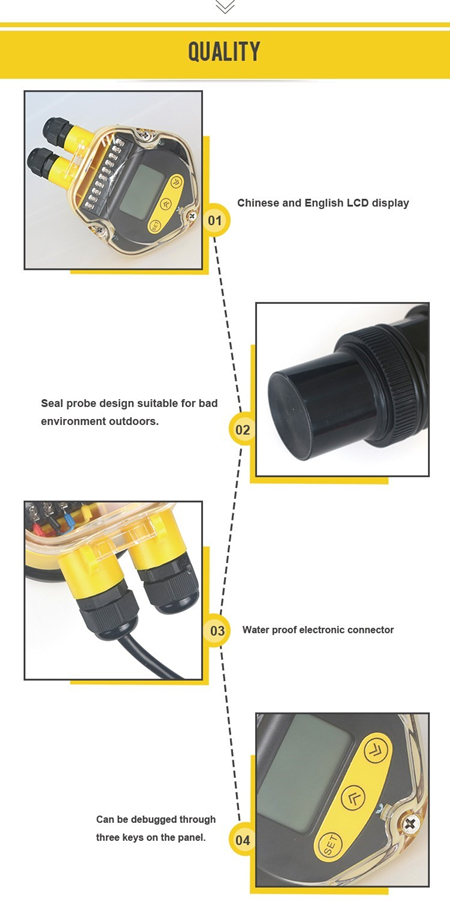 QUALITY

01 Chinese and English LCD display

Seal probe design suitable for bad environment outdoors.

02

03 Water proof electronic connector

Can be debugged through three keys on the panel.

04

SET